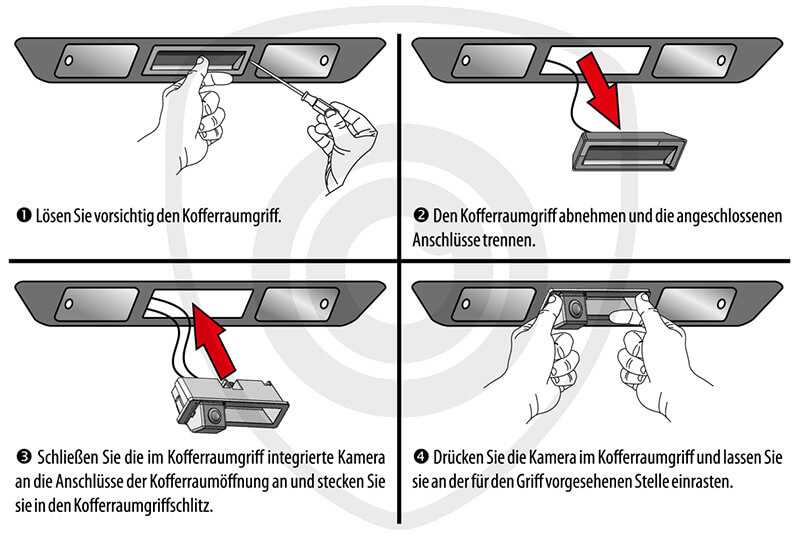 ❶ Lösen Sie vorsichtig den Kofferraumgriff.

❷ Den Kofferraumgriff abnehmen und die angeschlossenen Anschlüsse trennen.

❸ Schließen Sie die im Kofferraumgriff integrierte Kamera an die Anschlüsse der Kofferraumöffnung an und stecken Sie sie in den Kofferraumgriffschlitz.

❹ Drücken Sie die Kamera im Kofferraumgriff und lassen Sie sie an der für den Griff vorgesehenen Stelle einrasten.